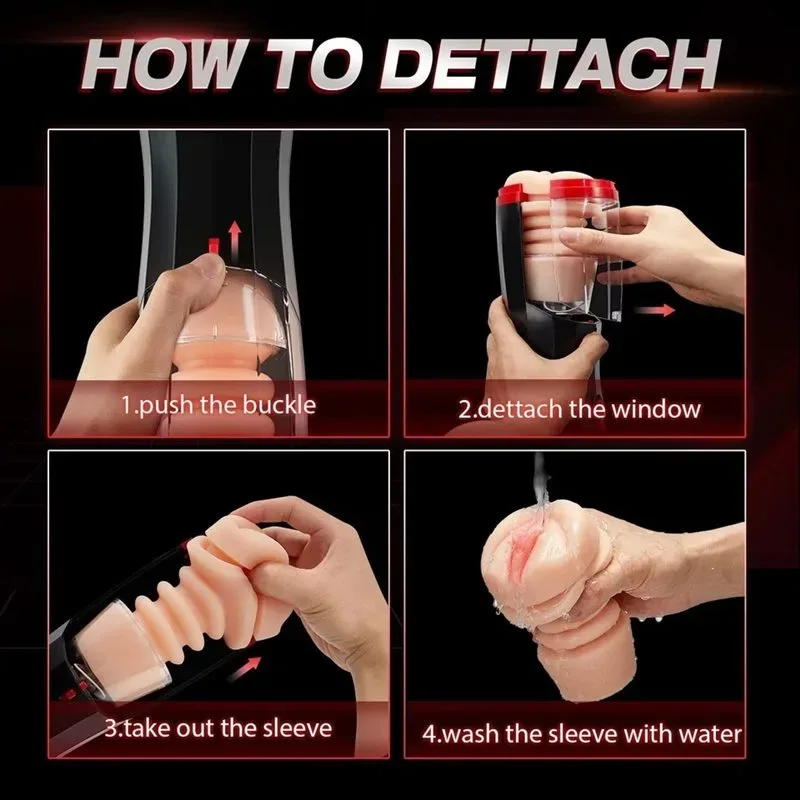 HOW TO DETTACH

1.push the buckle

2.dettach the window

3.take out the sleeve

4.wash the sleeve with water